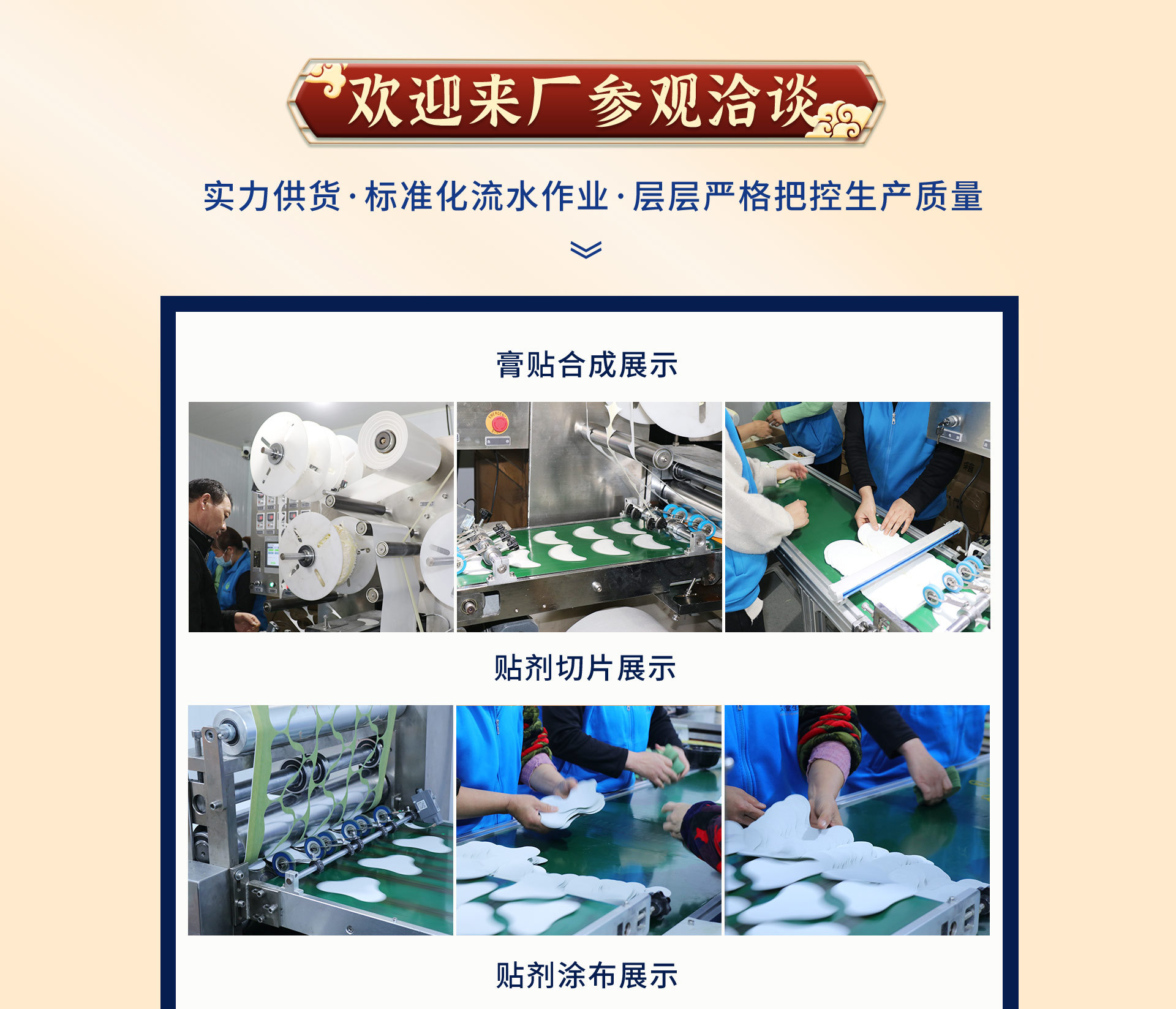 欢迎来厂参观洽谈

实力供货·标准化流水作业·层层严格把控生产质量

膏贴合成展示

贴剂切片展示

贴剂涂布展示