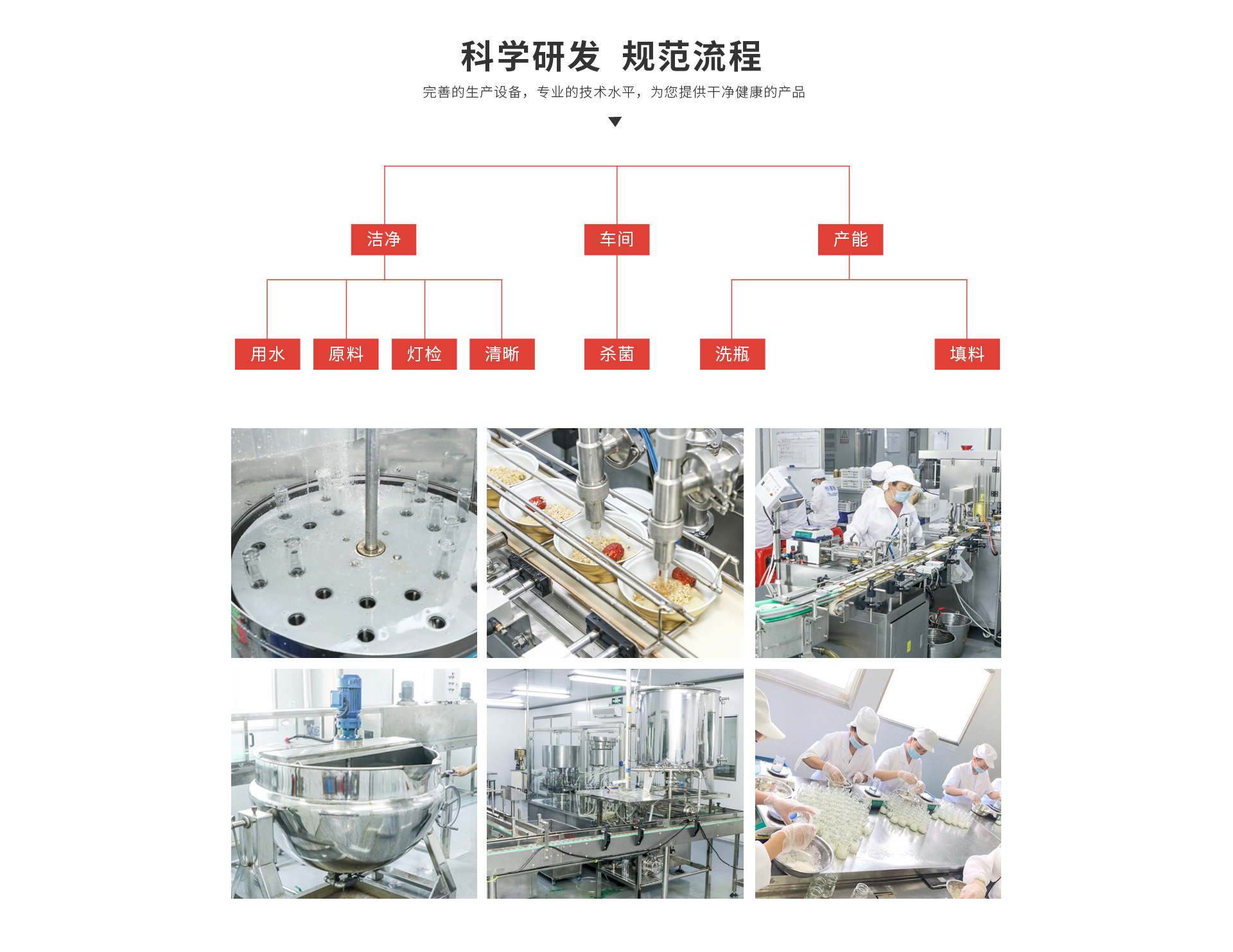 科学研发 规范流程

完善的生产设备，专业的技术水平，为您提供干净健康的产品

洁净
车间
产能

用水
原料
灯检
清晰
杀菌
洗瓶
填料